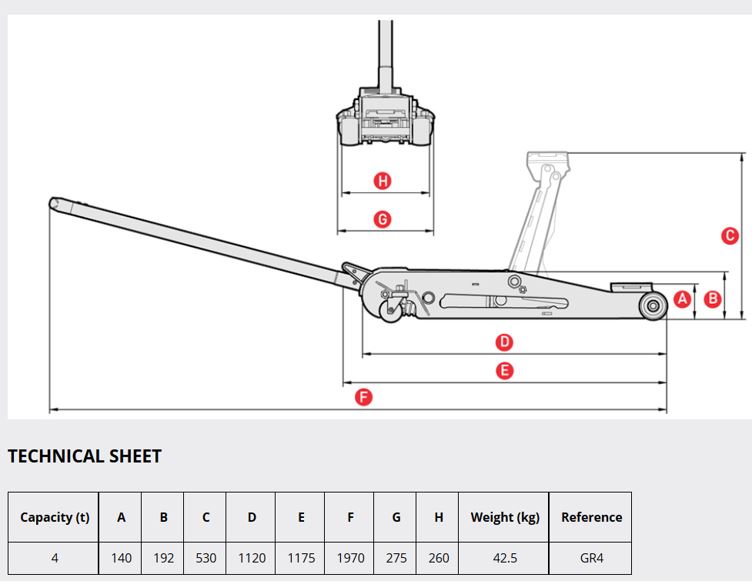 H

G

C

A

B

D

E

F

TECHNICAL SHEET

| Capacity (t) | A | B | C | D | E | F | G | H | Weight (kg) | Reference |
|---|---|---|---|---|---|---|---|---|---|---|
| 4 | 140 | 192 | 530 | 1120 | 1175 | 1970 | 275 | 260 | 42.5 | GR4 |